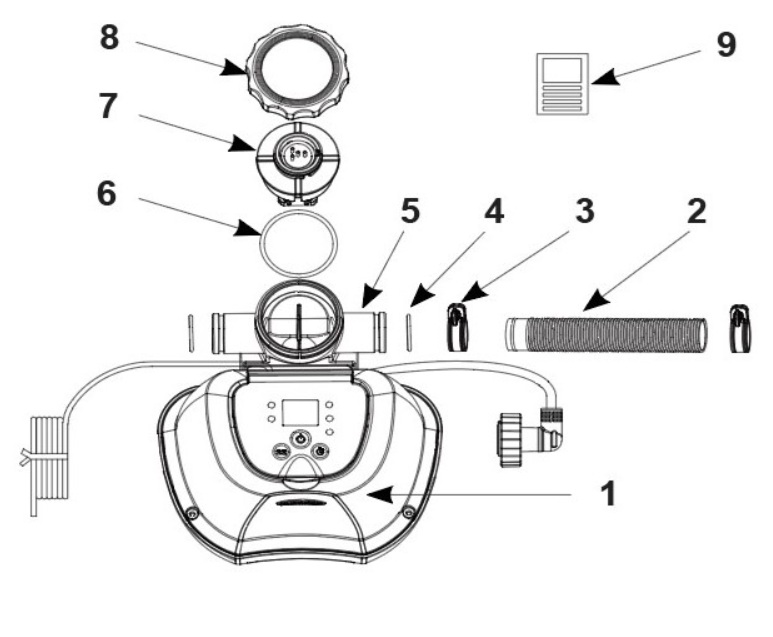 8
9
7
6
5
4
3
2
1