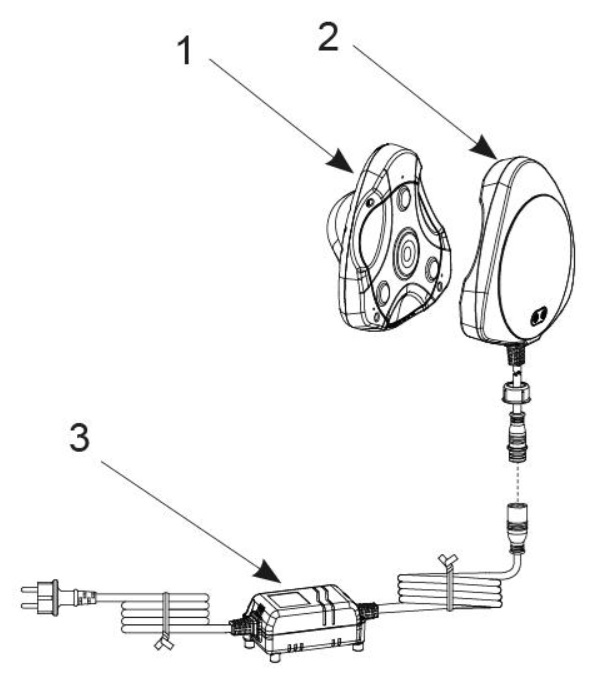 1
2
3