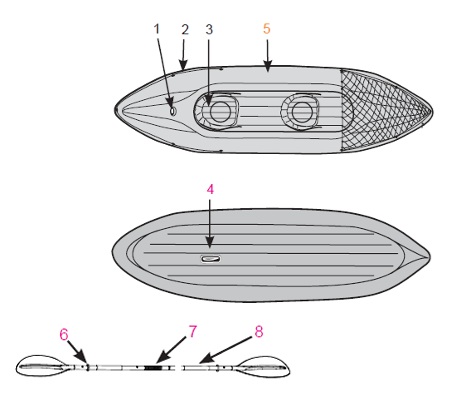 1 2 3 5

4

6 7 8