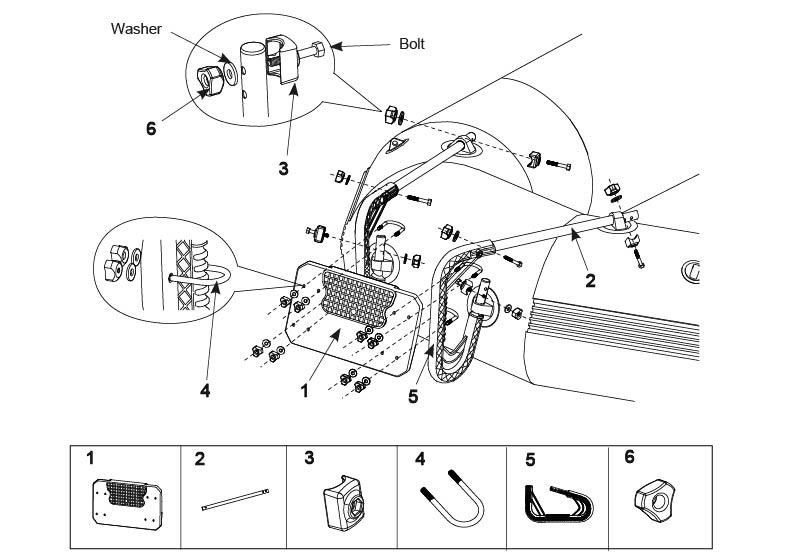 Washer

Bolt

6

3

2

4

1

5

| 1 | 2 | 3 | 4 | 5 | 6 |
|---|---|---|---|---|---|