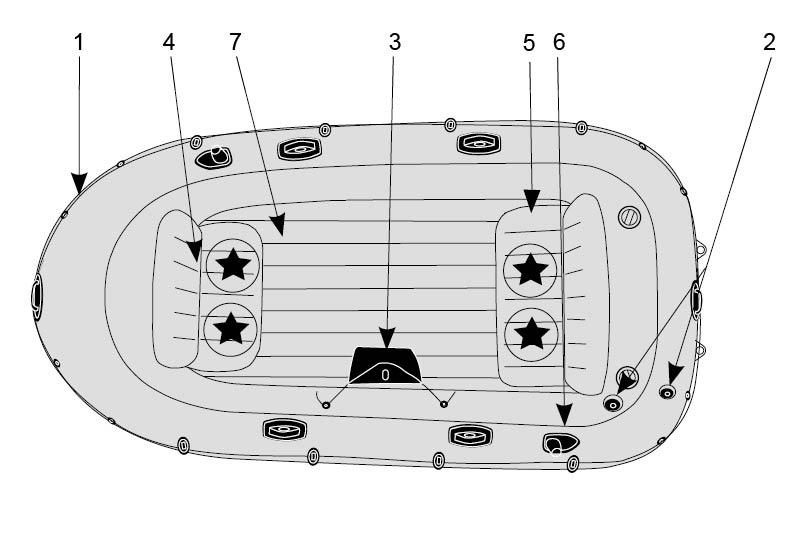 1
4
7
3
5
6
2
0