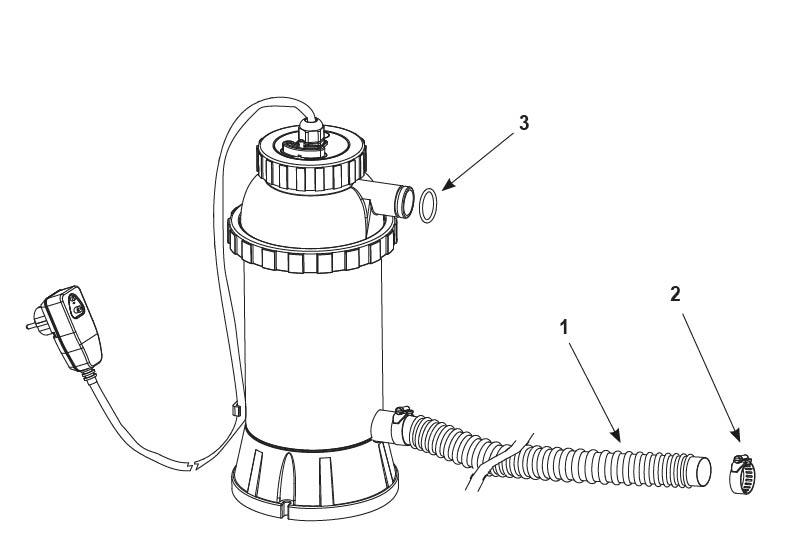 3

2

1