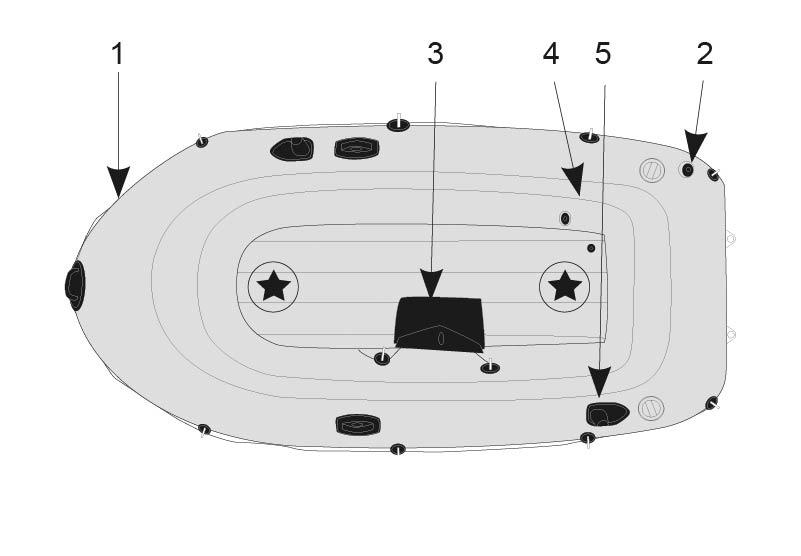 1
3
4
5
2