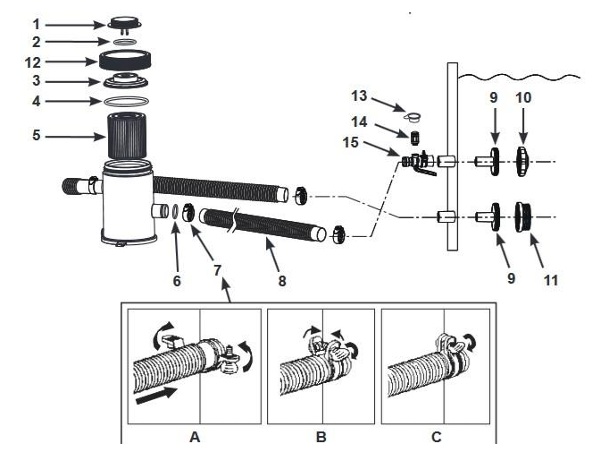 1
2
12
3
4
5
6
7
8
13
14
15
9
10
9
11
A
B
C