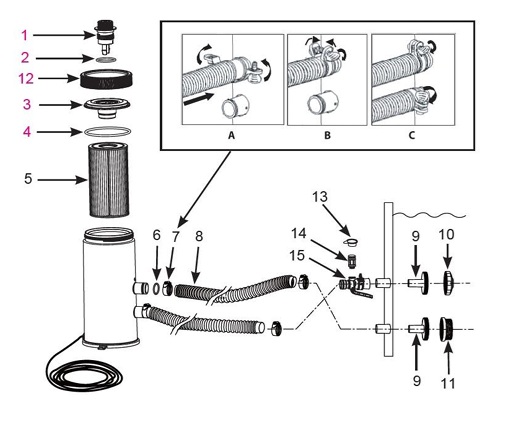 1
2
12
3
4
5

A
B
C

6
7
8
13
14
15
9
10
9
11