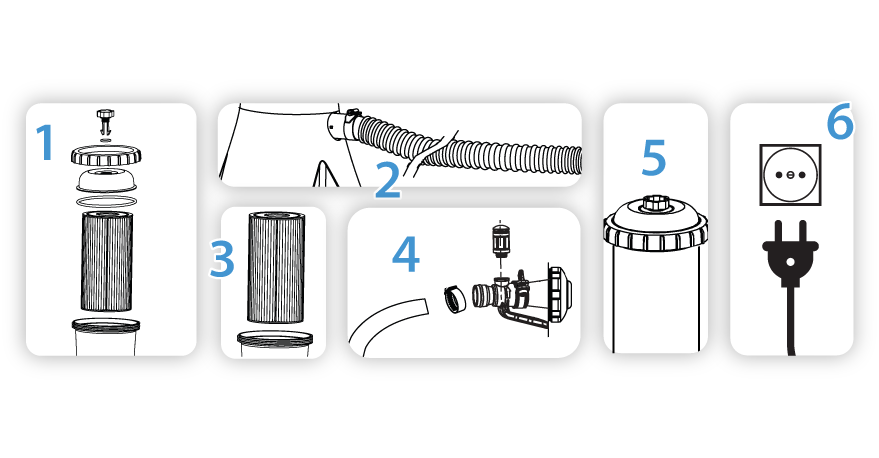 1
2
3
4
5
6